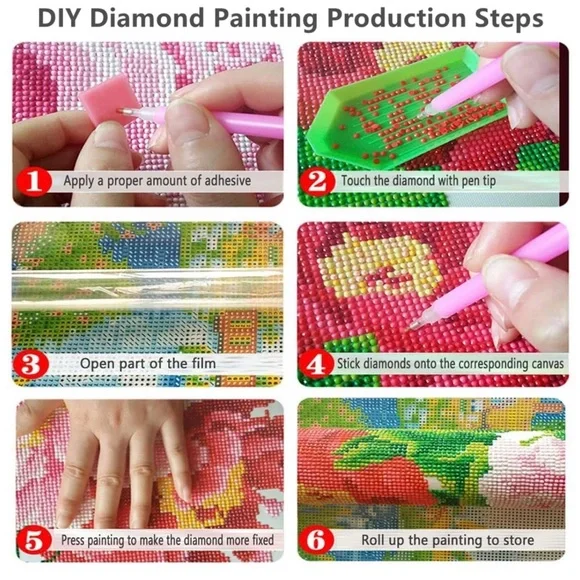 DIY Diamond Painting Production Steps

1 Apply a proper amount of adhesive

2 Touch the diamond with pen tip

3 Open part of the film

4 Stick diamonds onto the corresponding canvas

5 Press painting to make the diamond more fixed

6 Roll up the painting to store